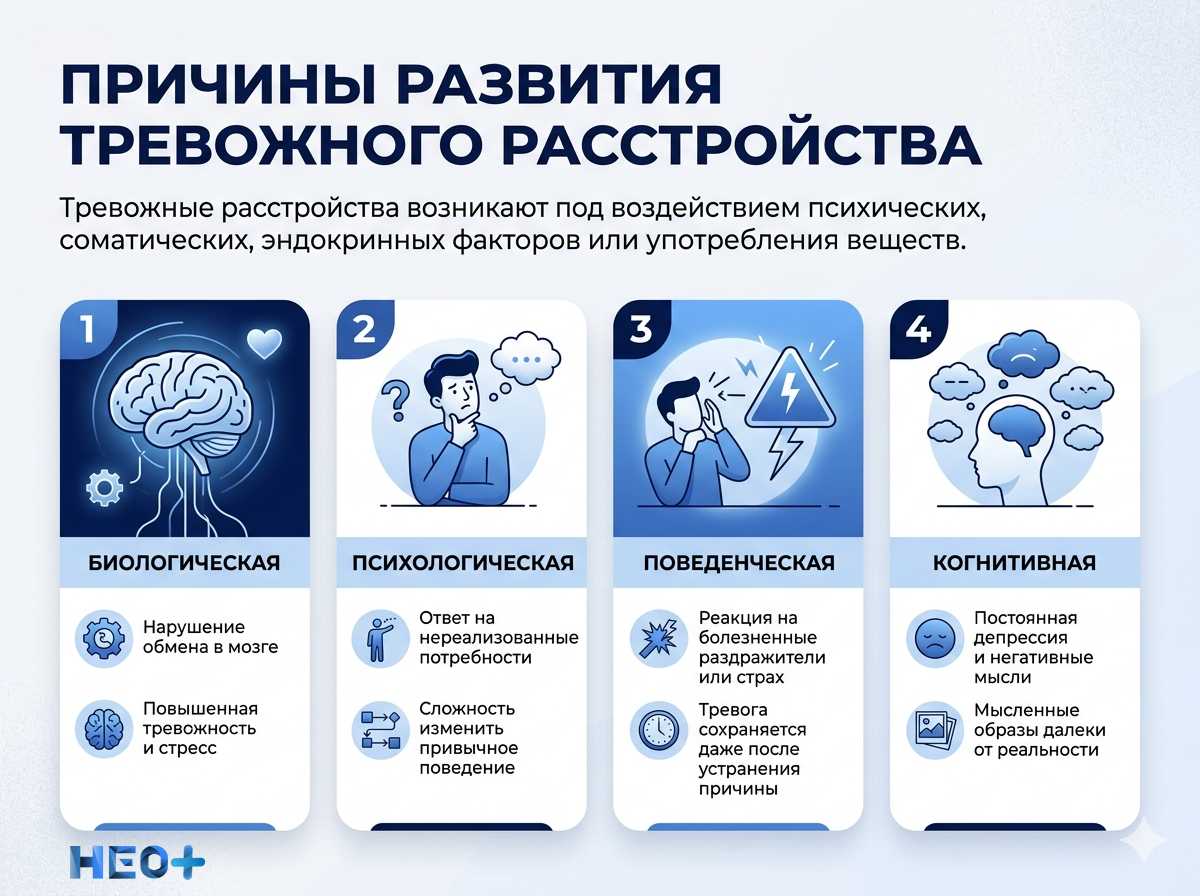 ПРИЧИНЫ РАЗВИТИЯ ТРЕВОЖНОГО РАССТРОЙСТВА

Тревожные расстройства возникают под воздействием психических, соматических, эндокринных факторов или употребления веществ.

1

БИОЛОГИЧЕСКАЯ

Нарушение обмена в мозге

Повышенная тревожность и стресс

2

ПСИХОЛОГИЧЕСКАЯ

Ответ на нереализованные потребности

Сложность изменить привычное поведение

3

ПОВЕДЕНЧЕСКАЯ

Реакция на болезненные раздражители или страх

Тревога сохраняется даже после устранения причины

4

КОГНИТИВНАЯ

Постоянная депрессия и негативные мысли

Мысленные образы далеки от реальности

НЕО+